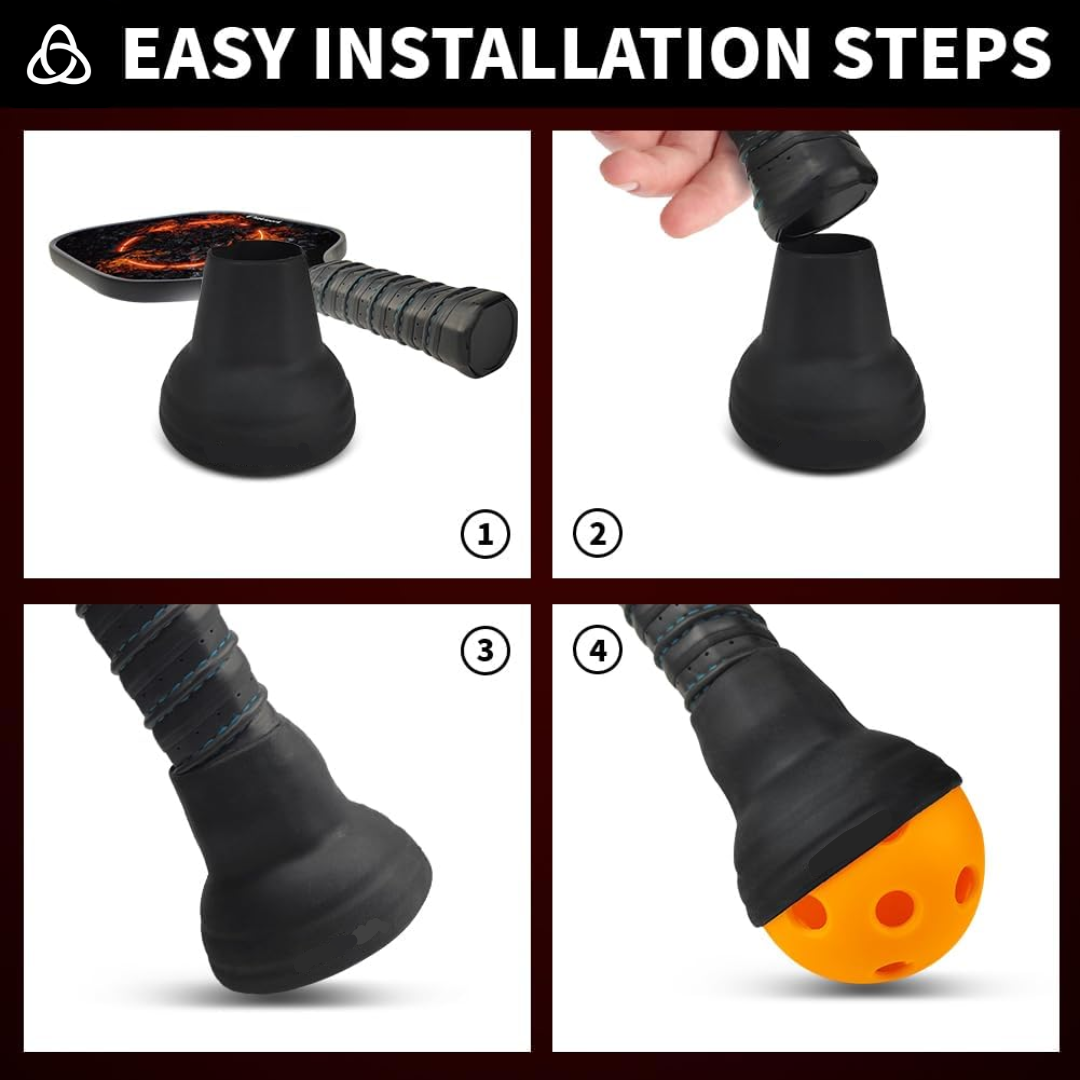 EASY INSTALLATION STEPS

①

②

③

④